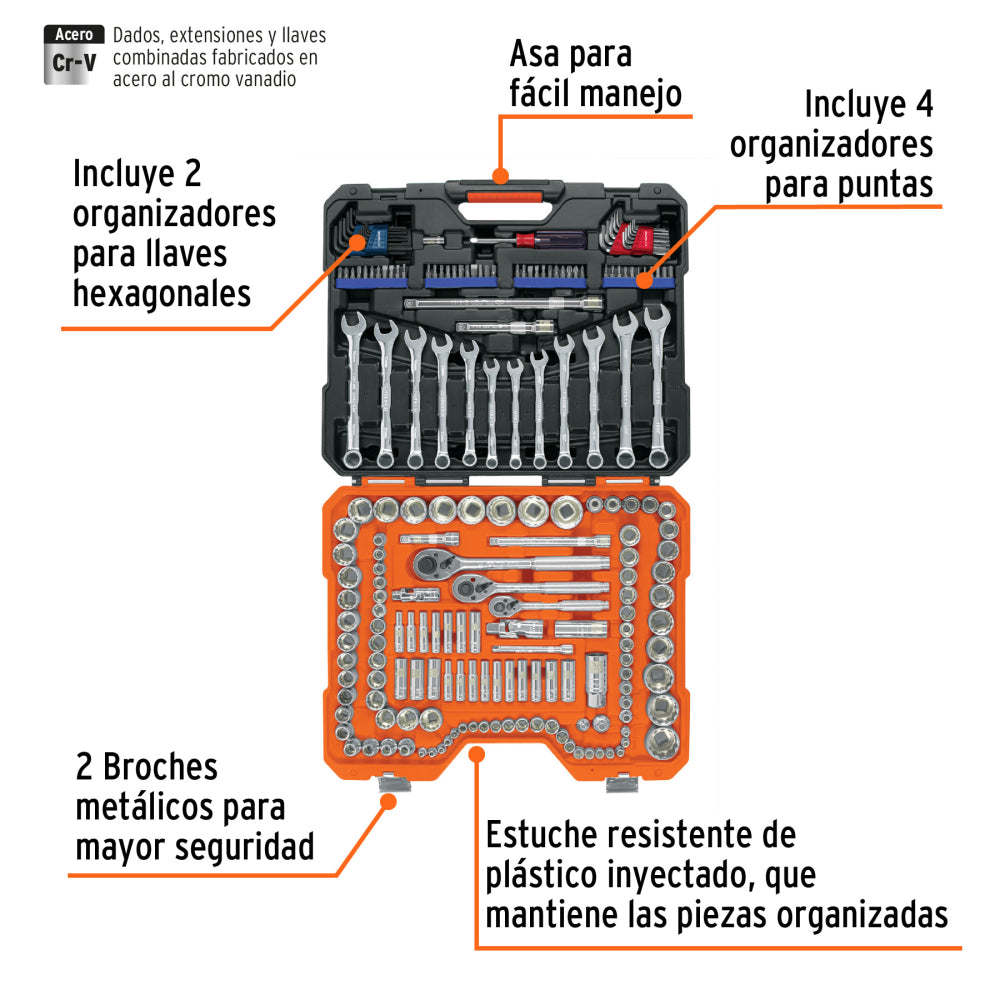 Acero
Cr-V
Dados, extensiones y llaves combinadas fabricados en acero al cromo vanadio

Asa para fácil manejo

Incluye 4 organizadores para puntas

Incluye 2 organizadores para llaves hexagonales

2 Broches metálicos para mayor seguridad

Estuche resistente de plástico inyectado, que mantiene las piezas organizadas