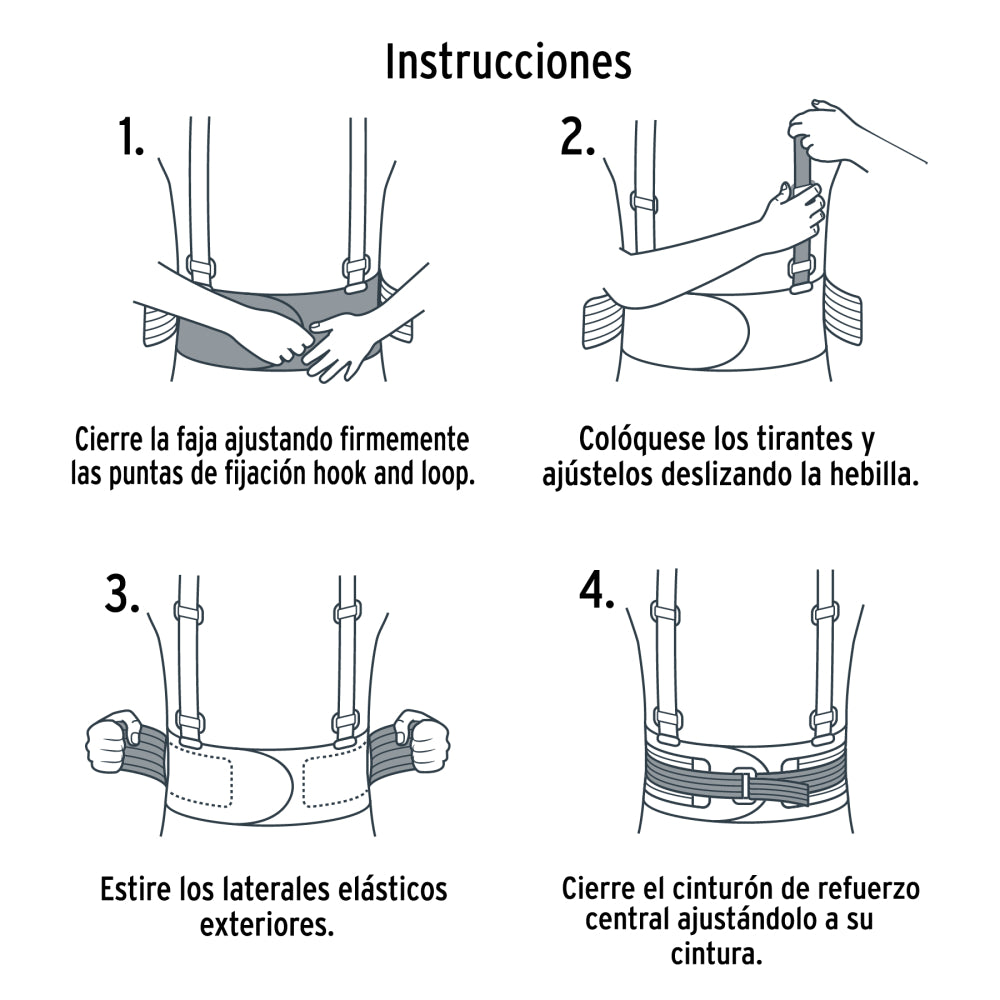 Instrucciones

1.

Cierre la faja ajustando firmemente las puntas de fijación hook and loop.

2.

Colóquese los tirantes y ajústelos deslizando la hebilla.

3.

Estire los laterales elásticos exteriores.

4.

Cierre el cinturón de refuerzo central ajustándolo a su cintura.