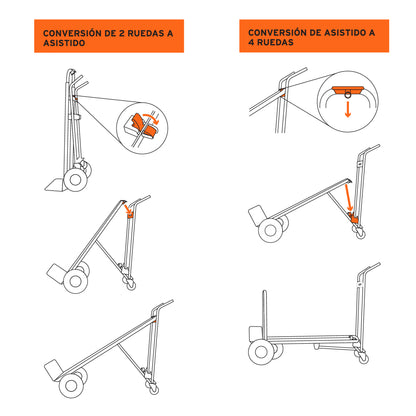 CONVERSIÓN DE 2 RUEDAS A ASISTIDO

CONVERSIÓN DE ASISTIDO A 4 RUEDAS