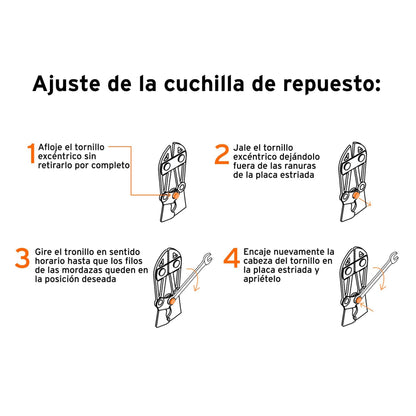 Ajuste de la cuchilla de repuesto:

1 Afloje el tornillo excéntrico sin retirarlo por completo

2 Jale el tornillo excéntrico dejándolo fuera de las ranuras de la placa estriada

3 Gire el tronillo en sentido horario hasta que los filos de las mordazas queden en la posición deseada

4 Encaje nuevamente la cabeza del tornillo en la placa estriada y apriételo