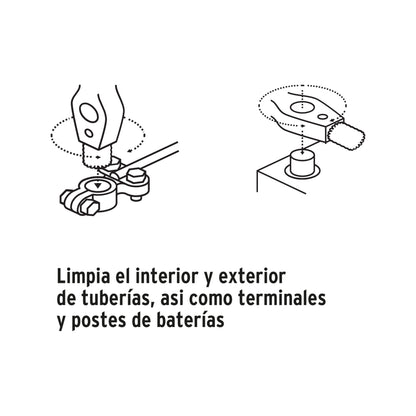 Limpia el interior y exterior de tuberías, asi como terminales y postes de baterías