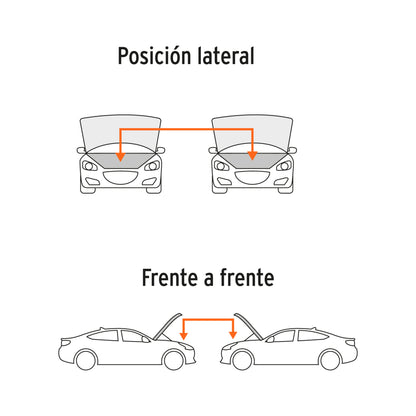 Posición lateral

Frente a frente