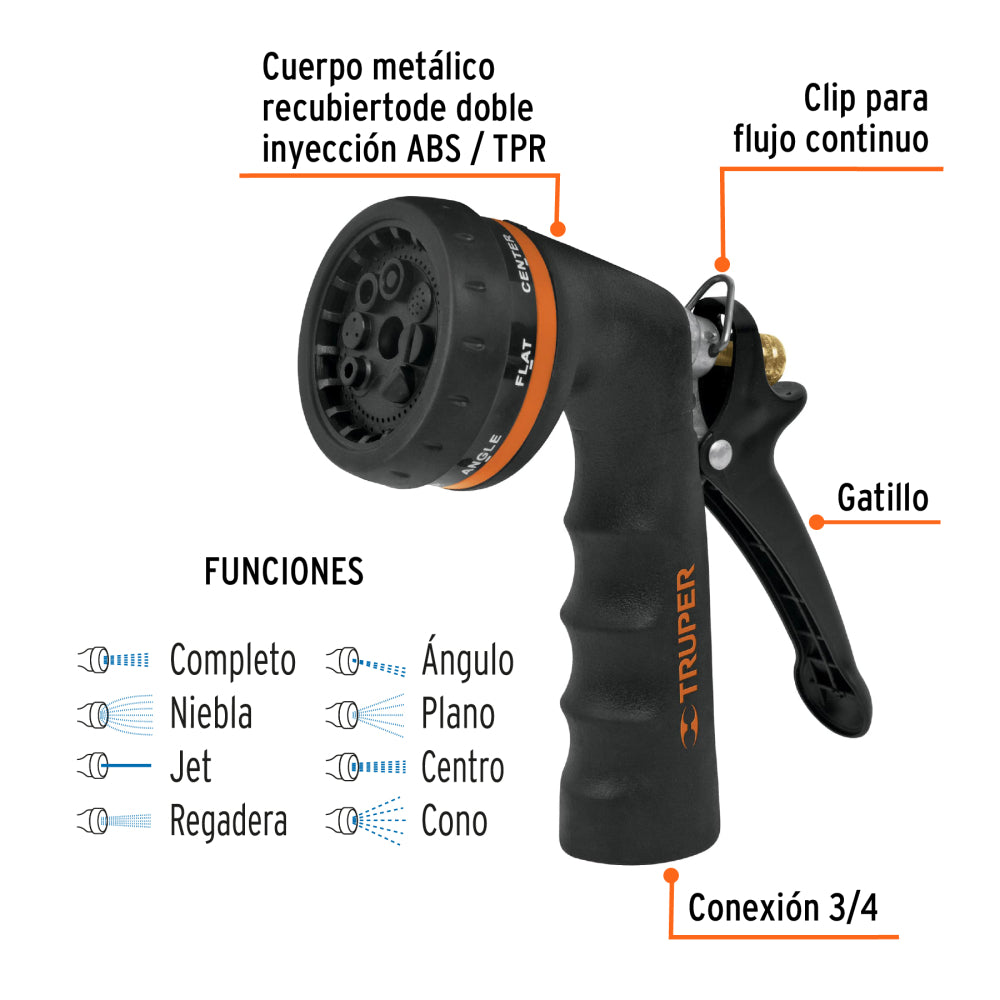 Cuerpo metálico recubiertode doble inyección ABS / TPR

Clip para flujo continuo

CENTER
FLAT
ANGLE

Gatillo

TRUPER

FUNCIONES

Completo
Niebla
Jet
Regadera

Ángulo
Plano
Centro
Cono

Conexión 3/4