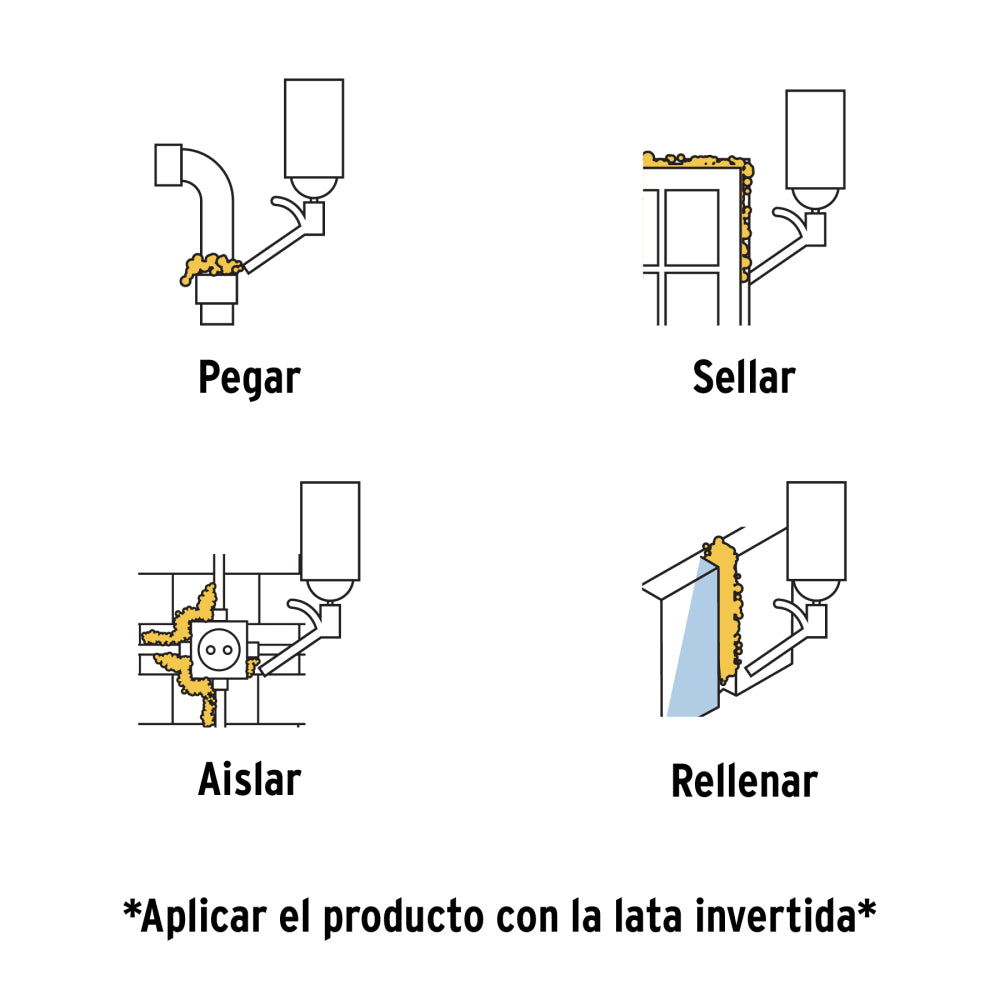 Pegar

Sellar

Aislar

Rellenar

*Aplicar el producto con la lata invertida*