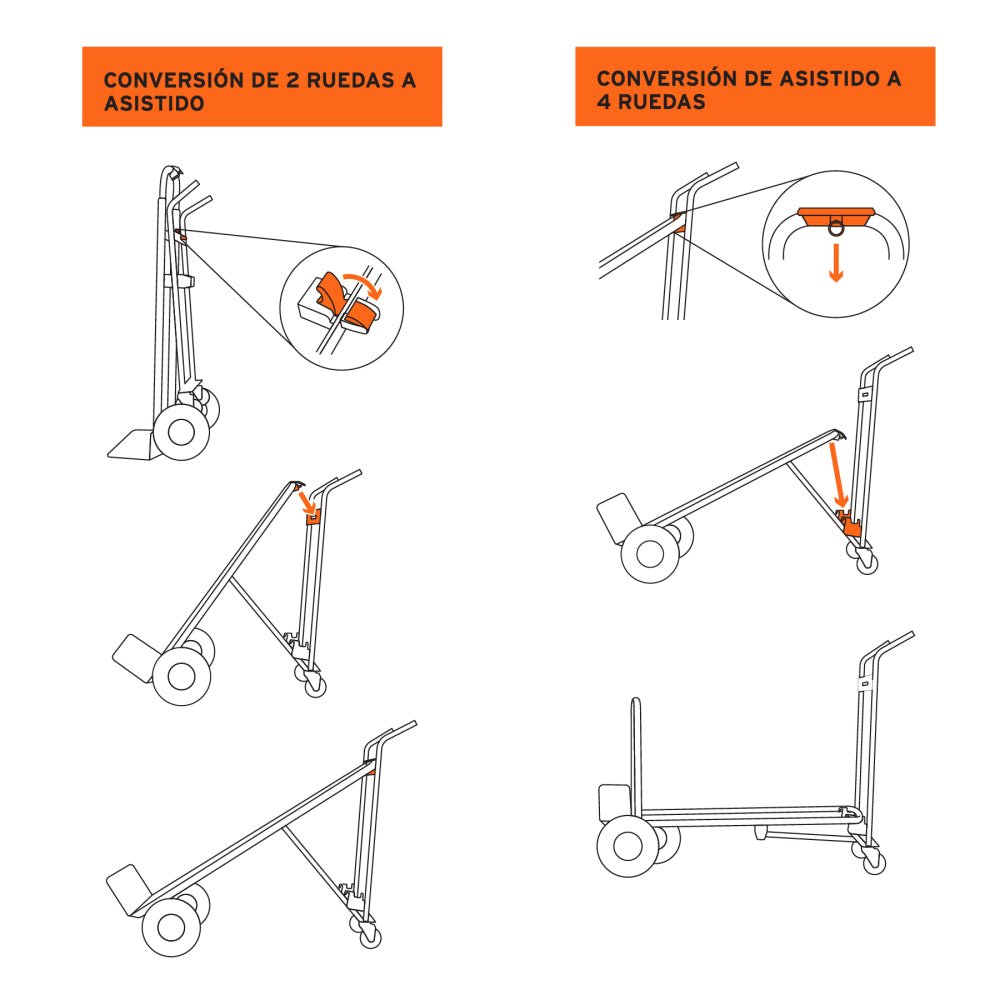 CONVERSIÓN DE 2 RUEDAS A ASISTIDO

CONVERSIÓN DE ASISTIDO A 4 RUEDAS