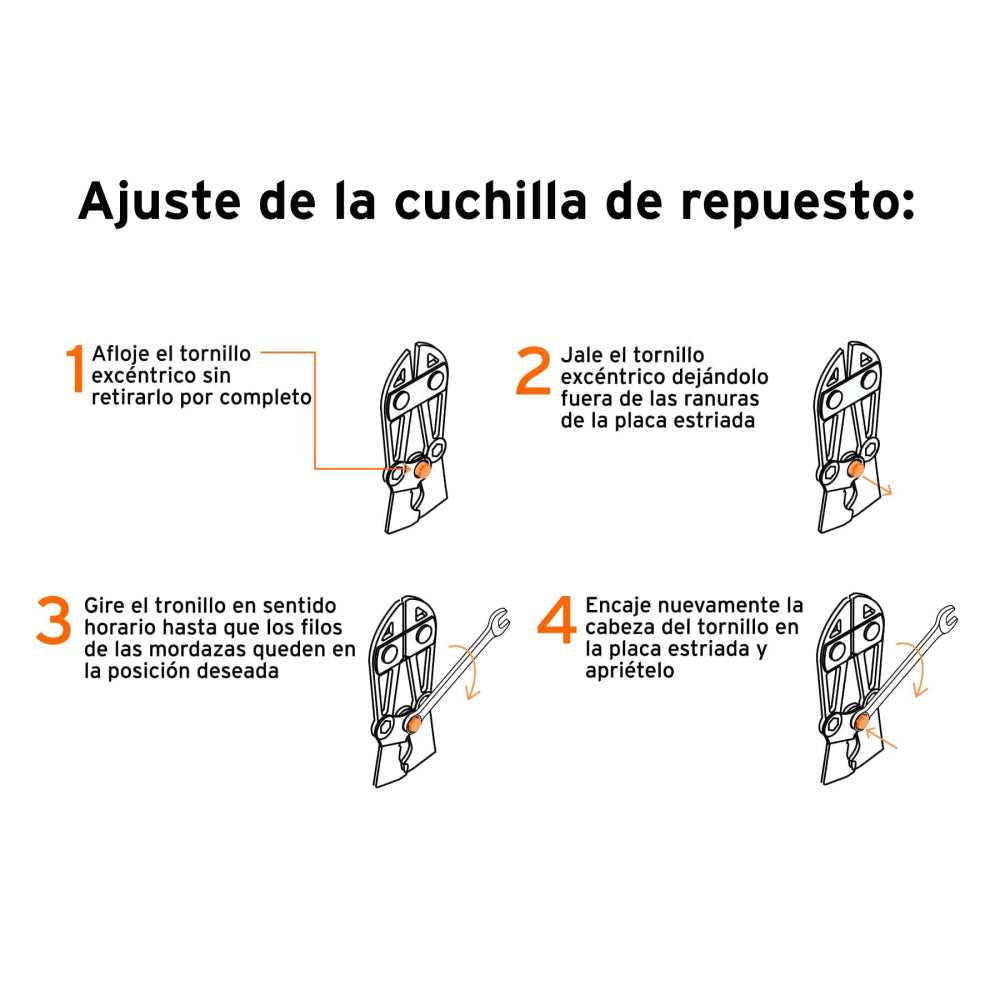 Ajuste de la cuchilla de repuesto:

1 Afloje el tornillo excéntrico sin retirarlo por completo

2 Jale el tornillo excéntrico dejándolo fuera de las ranuras de la placa estriada

3 Gire el tronillo en sentido horario hasta que los filos de las mordazas queden en la posición deseada

4 Encaje nuevamente la cabeza del tornillo en la placa estriada y apriételo