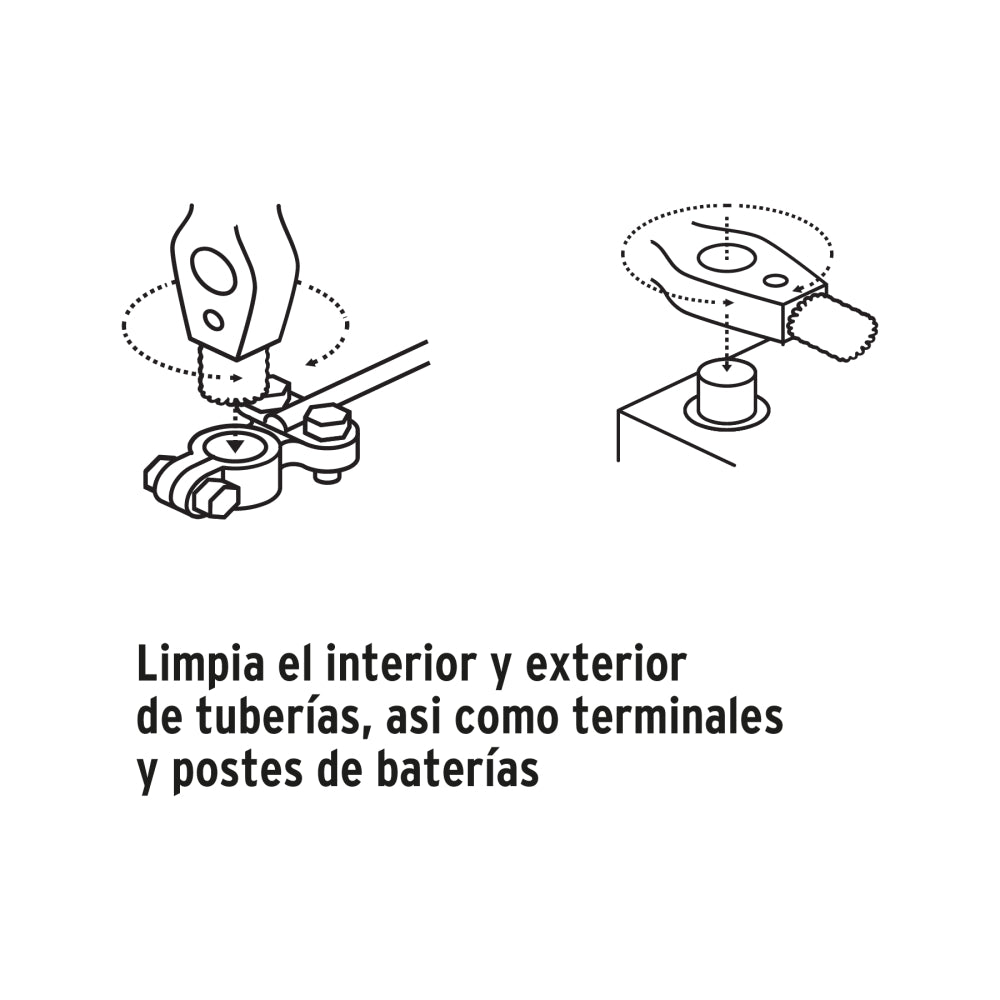 Limpia el interior y exterior de tuberías, asi como terminales y postes de baterías